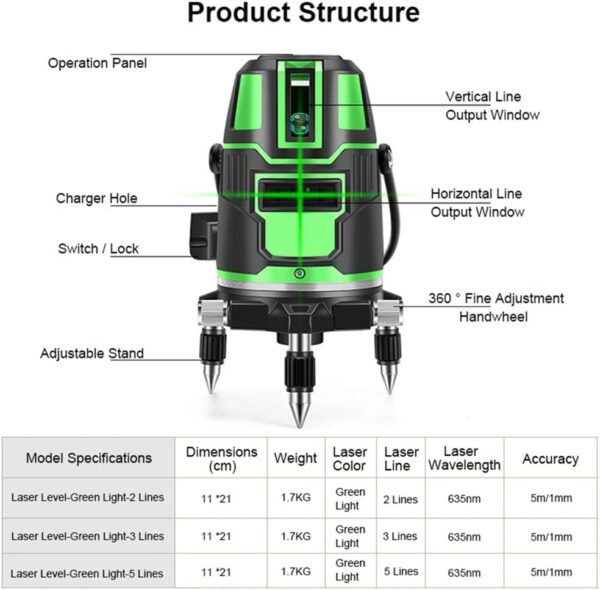 Product Structure

Operation Panel

Vertical Line Output Window

Charger Hole

Horizontal Line Output Window

Switch / Lock

360 ° Fine Adjustment Handwheel

Adjustable Stand

| Model Specifications | Dimensions (cm) | Weight | Laser Color | Laser Line | Laser Wavelength | Accuracy |
|---|---|---|---|---|---|---|
| Laser Level-Green Light-2 Lines | 11 *21 | 1.7KG | Green Light | 2 Lines | 635nm | 5m/1mm |
| Laser Level-Green Light-3 Lines | 11 *21 | 1.7KG | Green Light | 3 Lines | 635nm | 5m/1mm |
| Laser Level-Green Light-5 Lines | 11 *21 | 1.7KG | Green Light | 5 Lines | 635nm | 5m/1mm |