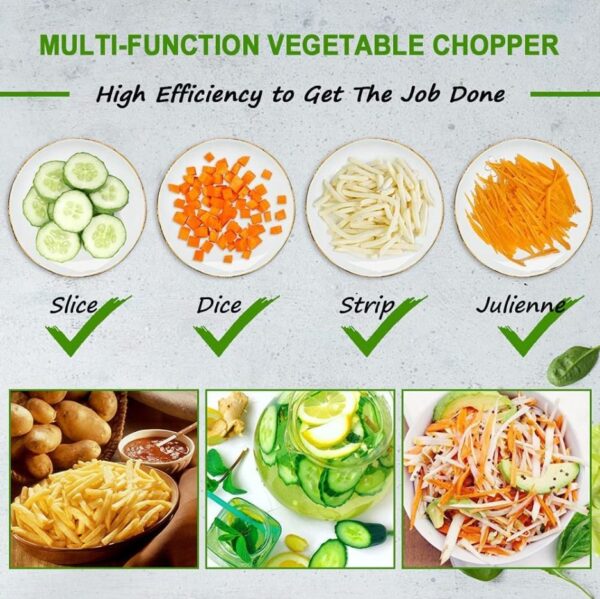 MULTI-FUNCTION VEGETABLE CHOPPER

High Efficiency to Get The Job Done

Slice

Dice

Strip

Julienne